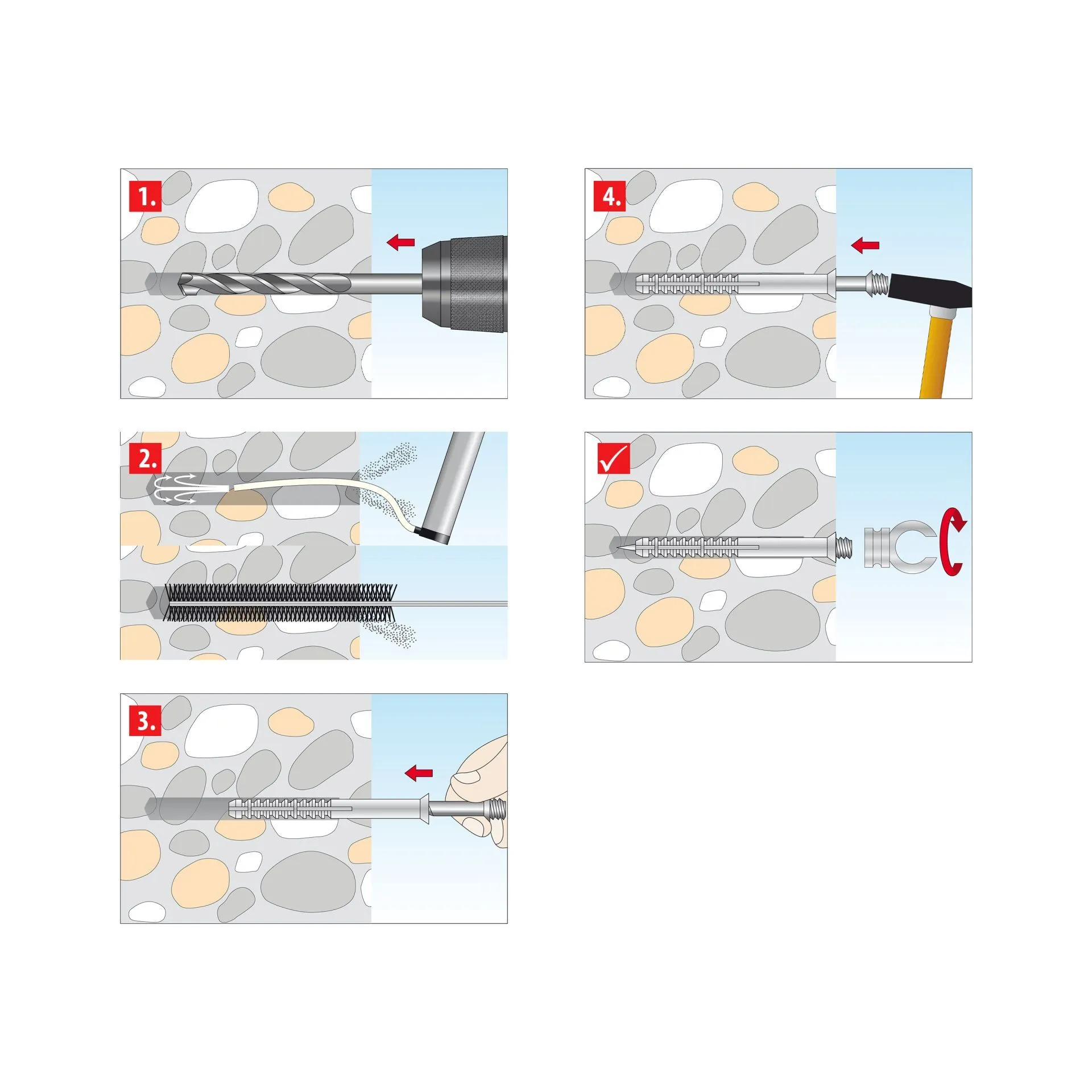 1.

2.

3.

4.

✓