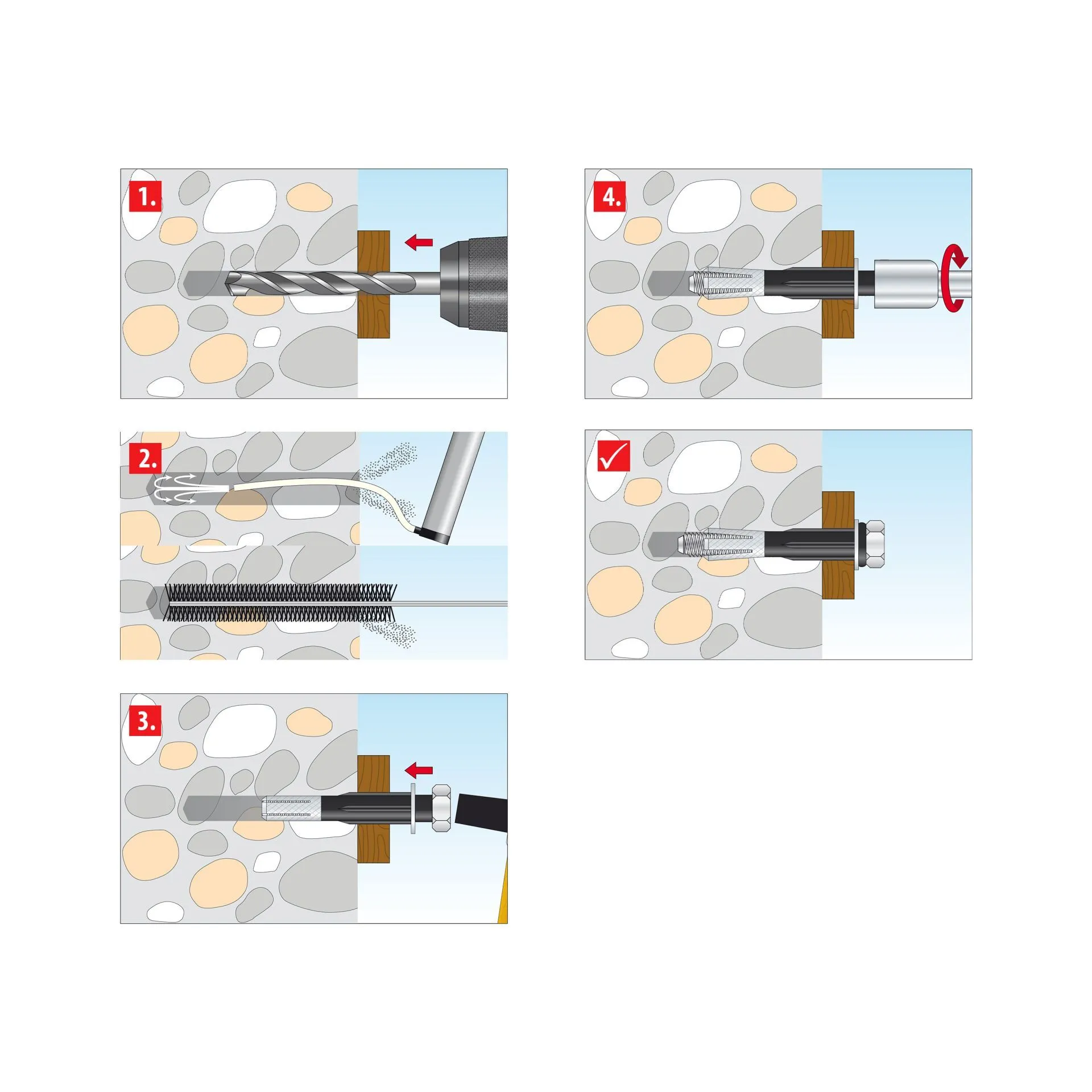 1.

2.

3.

4.