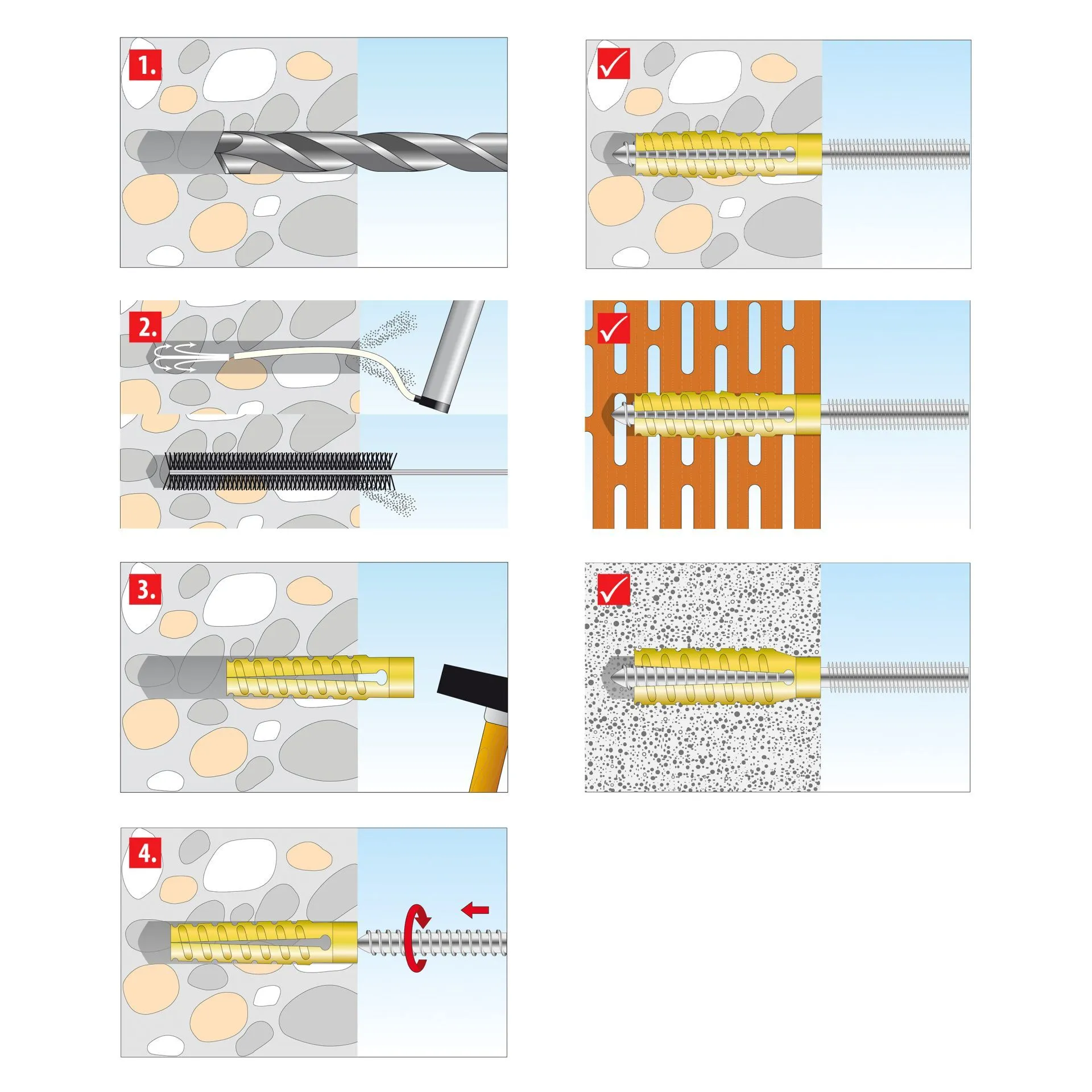 1.

2.

3.

4.